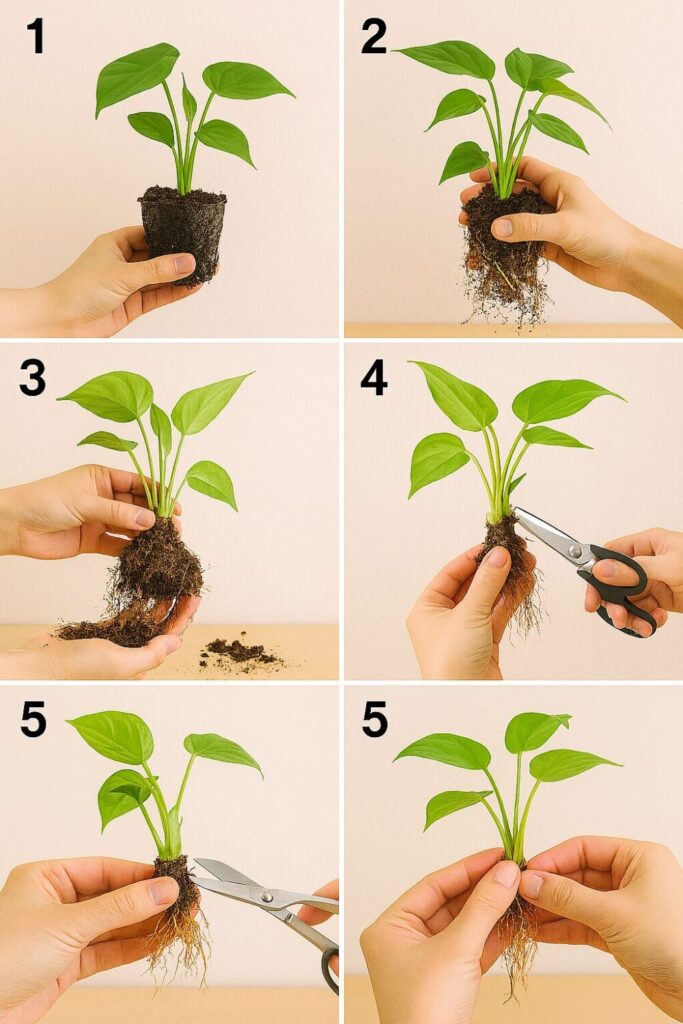 1

2

3

4

5

5